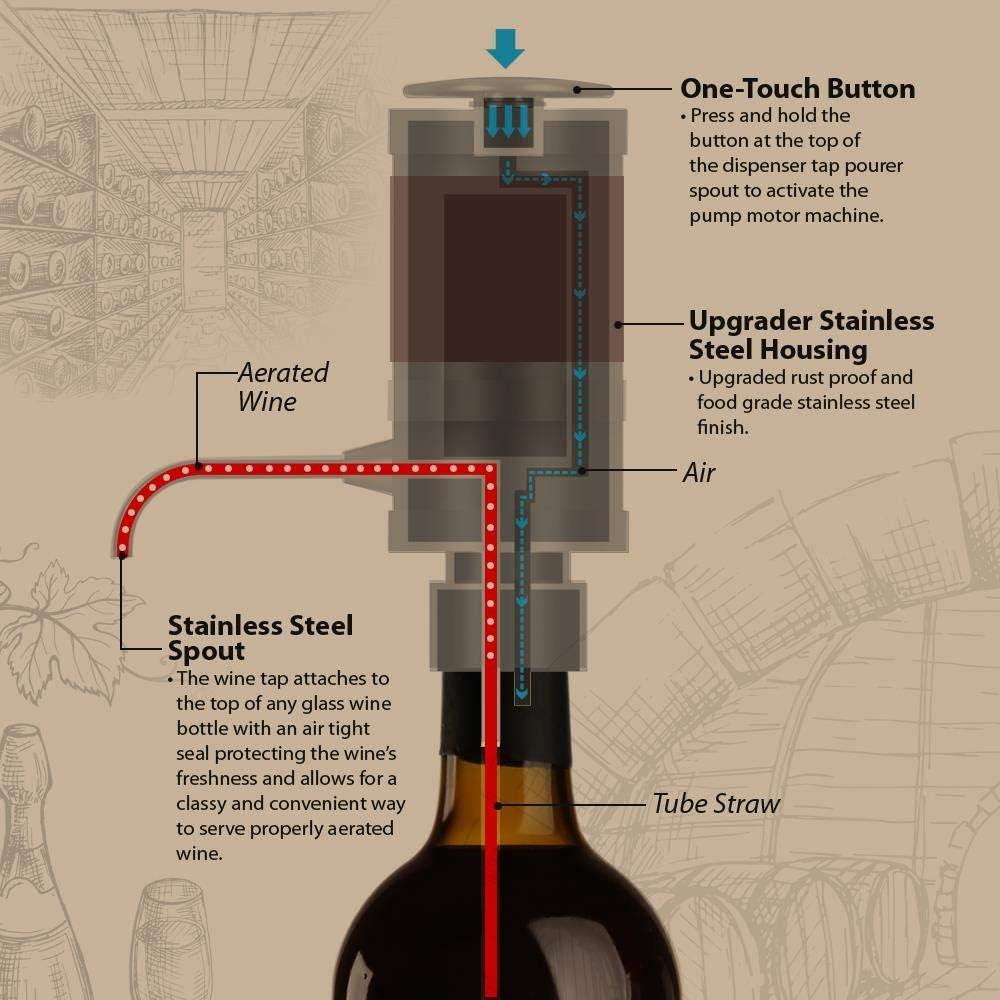 One-Touch Button

• Press and hold the button at the top of the dispenser tap pourer spout to activate the pump motor machine.

Upgrader Stainless Steel Housing

• Upgraded rust proof and food grade stainless steel finish.

Aerated Wine

Air

Stainless Steel Spout

• The wine tap attaches to the top of any glass wine bottle with an air tight seal protecting the wine's freshness and allows for a classy and convenient way to serve properly aerated wine.

Tube Straw