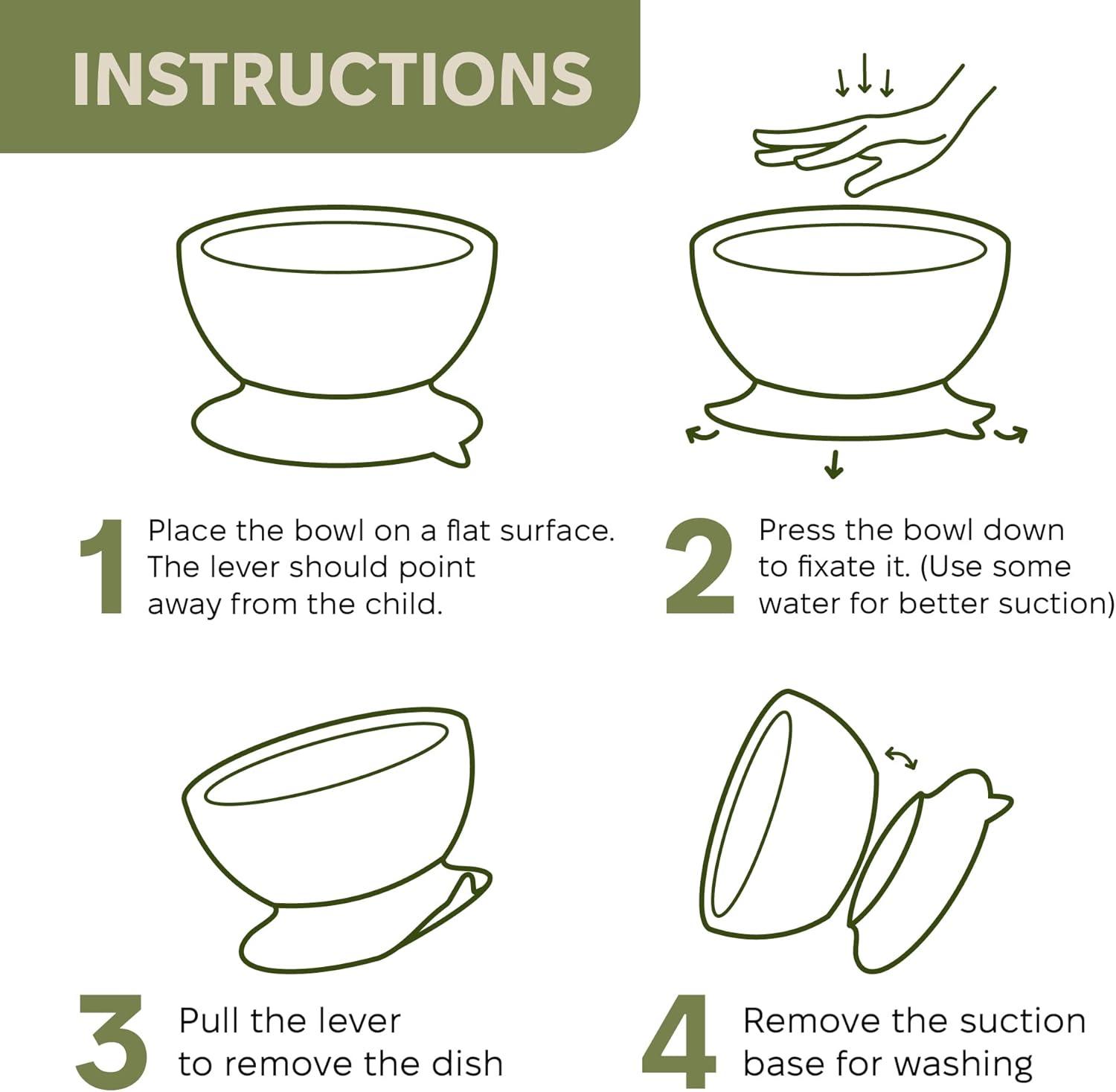 INSTRUCTIONS

1 Place the bowl on a flat surface. The lever should point away from the child.

2 Press the bowl down to fixate it. (Use some water for better suction)

3 Pull the lever to remove the dish

4 Remove the suction base for washing